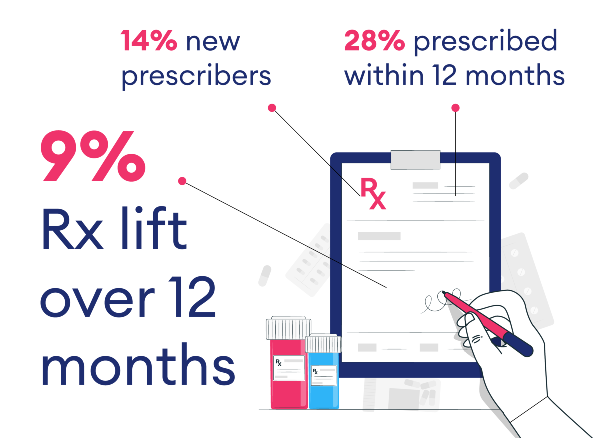 14% new prescribers

28% prescribed within 12 months

9%
Rx lift over 12 months

Rx

Rx

Rx