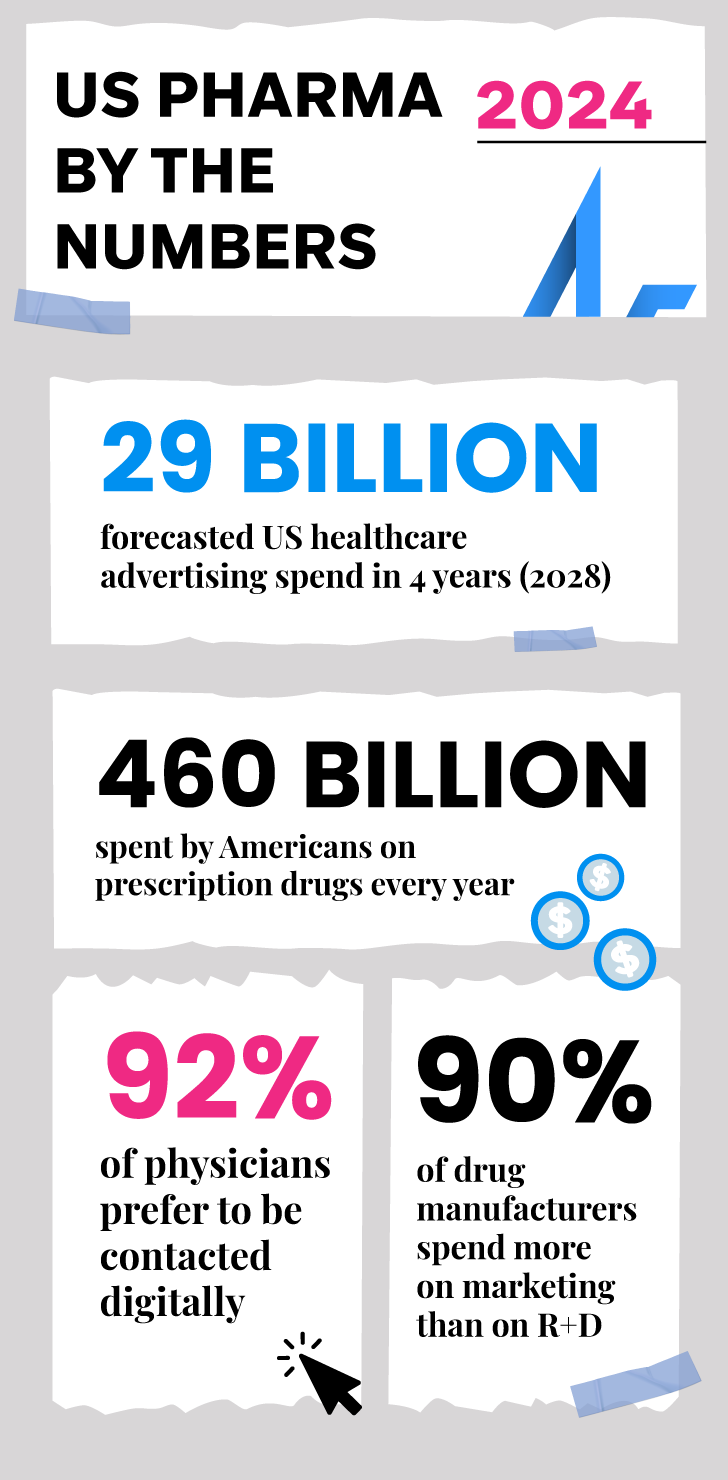 US PHARMA BY THE NUMBERS

2024

29 BILLION

forecasted US healthcare advertising spend in 4 years (2028)

460 BILLION

spent by Americans on prescription drugs every year

$

$

$

92%

of physicians prefer to be contacted digitally

90%

of drug manufacturers spend more on marketing than on R+D